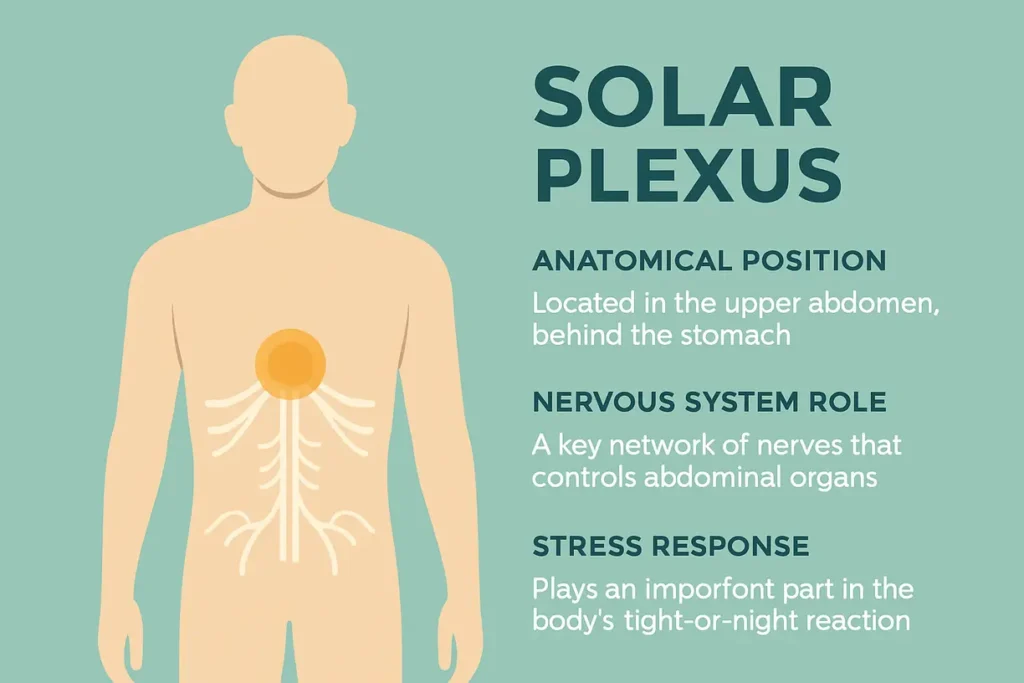 SOLAR PLEXUS

ANATOMICAL POSITION

Located in the upper abdomen, behind the stomach

NERVOUS SYSTEM ROLE

A key network of nerves that controls abdominal organs

STRESS RESPONSE

Plays an imporfont part in the body's tight-or-night reaction